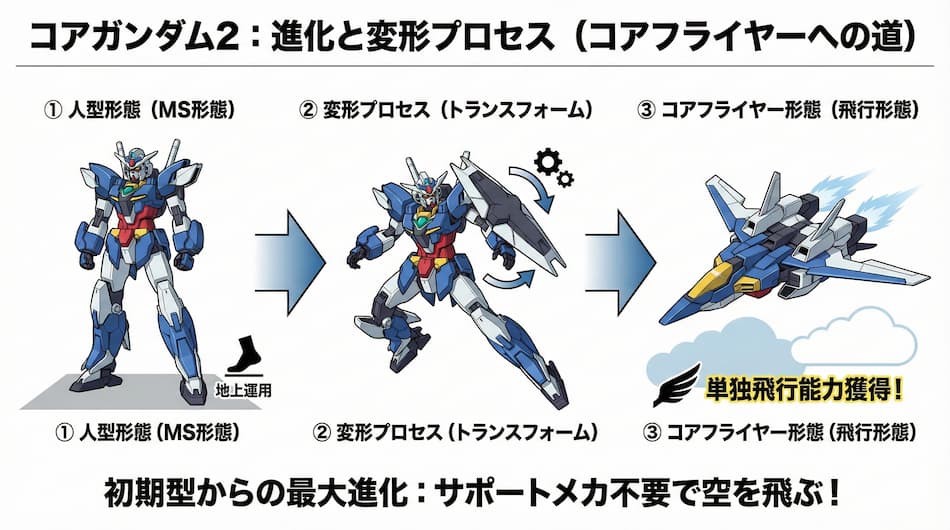 コアガンダム2：進化と変形プロセス（コアフライヤーへの道）

① 人型形態（MS形態）

② 変形プロセス（トランスフォーム）

③ コアフライヤー形態（飛行形態）

地上運用

単独飛行能力獲得！

① 人型形態（MS形態）

② 変形プロセス（トランスフォーム）

③ コアフライヤー形態（飛行形態）

初期型からの最大進化：サポートメカ不要で空を飛ぶ！